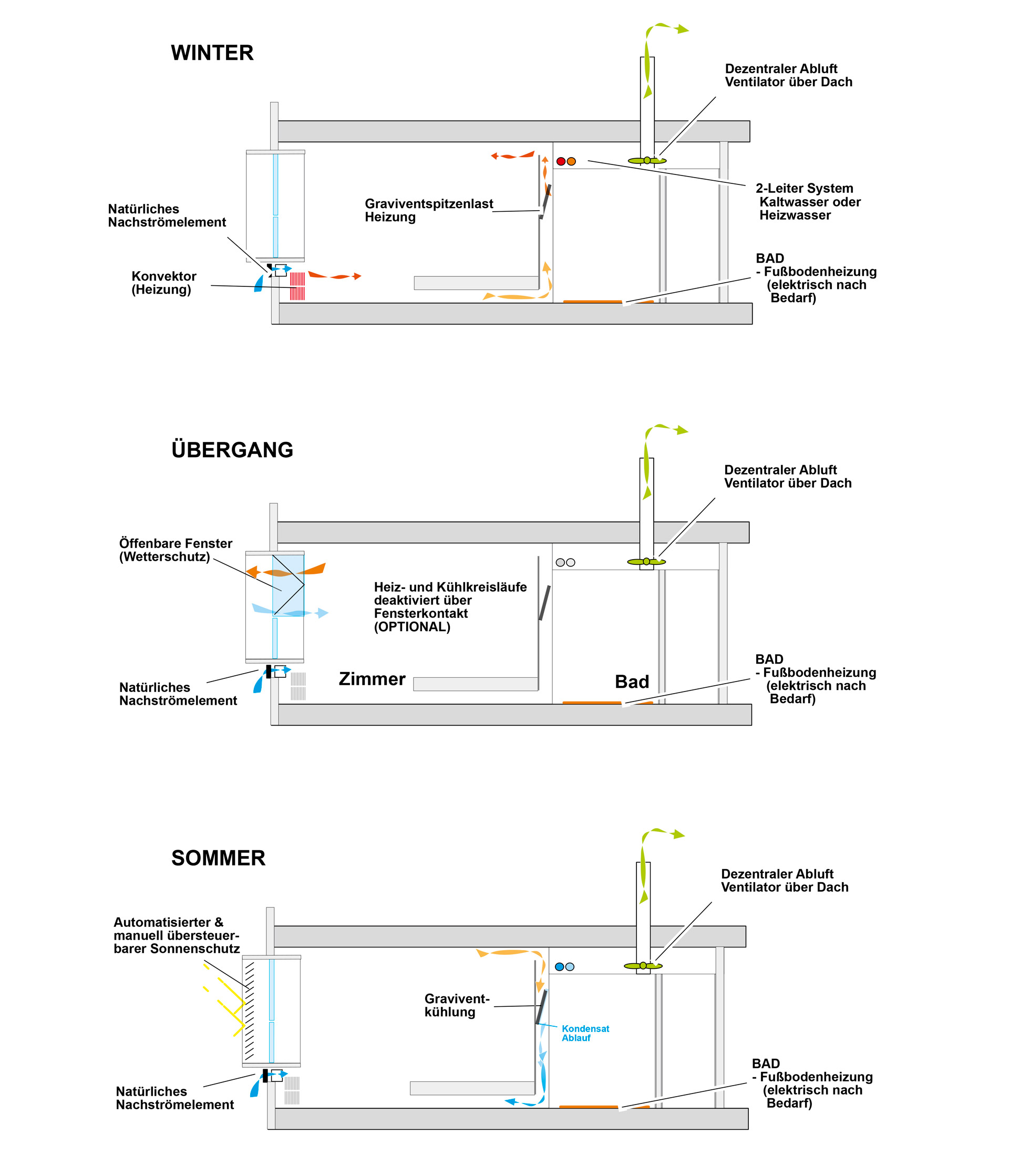 WINTER

Dezentraler Abluft Ventilator über Dach

Natürliches Nachströmelement

Graviventspitzenlast Heizung

2-Leiter System Kaltwasser oder Heizwasser

Konvektor (Heizung)

BAD
- Fußbodenheizung (elektrisch nach Bedarf)

ÜBERGANG

Dezentraler Abluft Ventilator über Dach

Öffenbare Fenster (Wetterschutz)

Heiz- und Kühlkreisläufe deaktiviert über Fensterkontakt (OPTIONAL)

Natürliches Nachströmelement

Zimmer

Bad

BAD
- Fußbodenheizung (elektrisch nach Bedarf)

SOMMER

Dezentraler Abluft Ventilator über Dach

Automatisierter & manuell übersteuerbarer Sonnenschutz

Gravivent-kühlung

Kondensat Ablauf

Natürliches Nachströmelement

BAD
- Fußbodenheizung (elektrisch nach Bedarf)