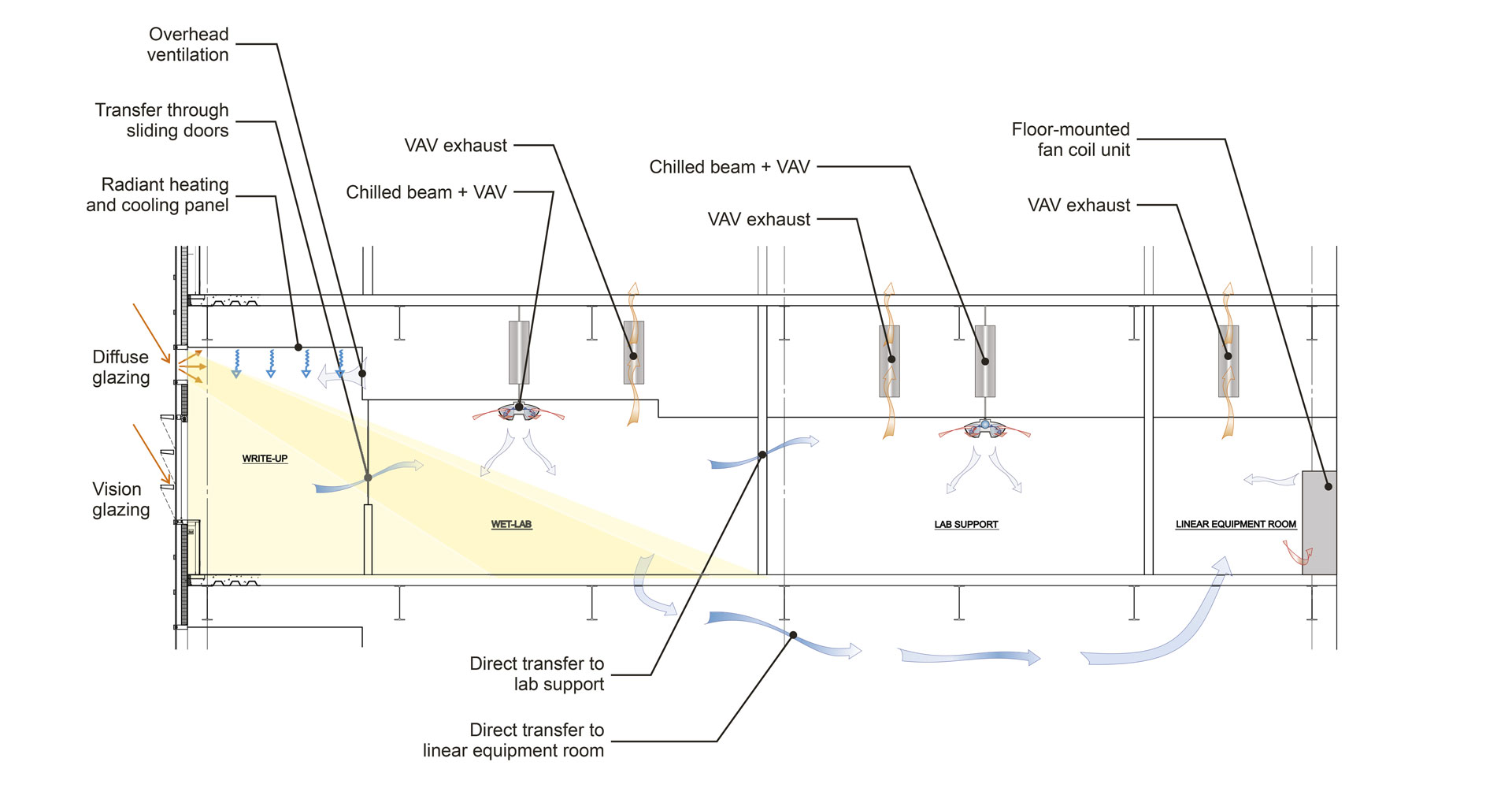 Overhead ventilation

Transfer through sliding doors

Radiant heating and cooling panel

VAV exhaust

Chilled beam + VAV

Chilled beam + VAV

VAV exhaust

Floor-mounted fan coil unit

VAV exhaust

Diffuse glazing

Vision glazing

WRITE-UP

WET-LAB

LAB SUPPORT

LINEAR EQUIPMENT ROOM

Direct transfer to lab support

Direct transfer to linear equipment room