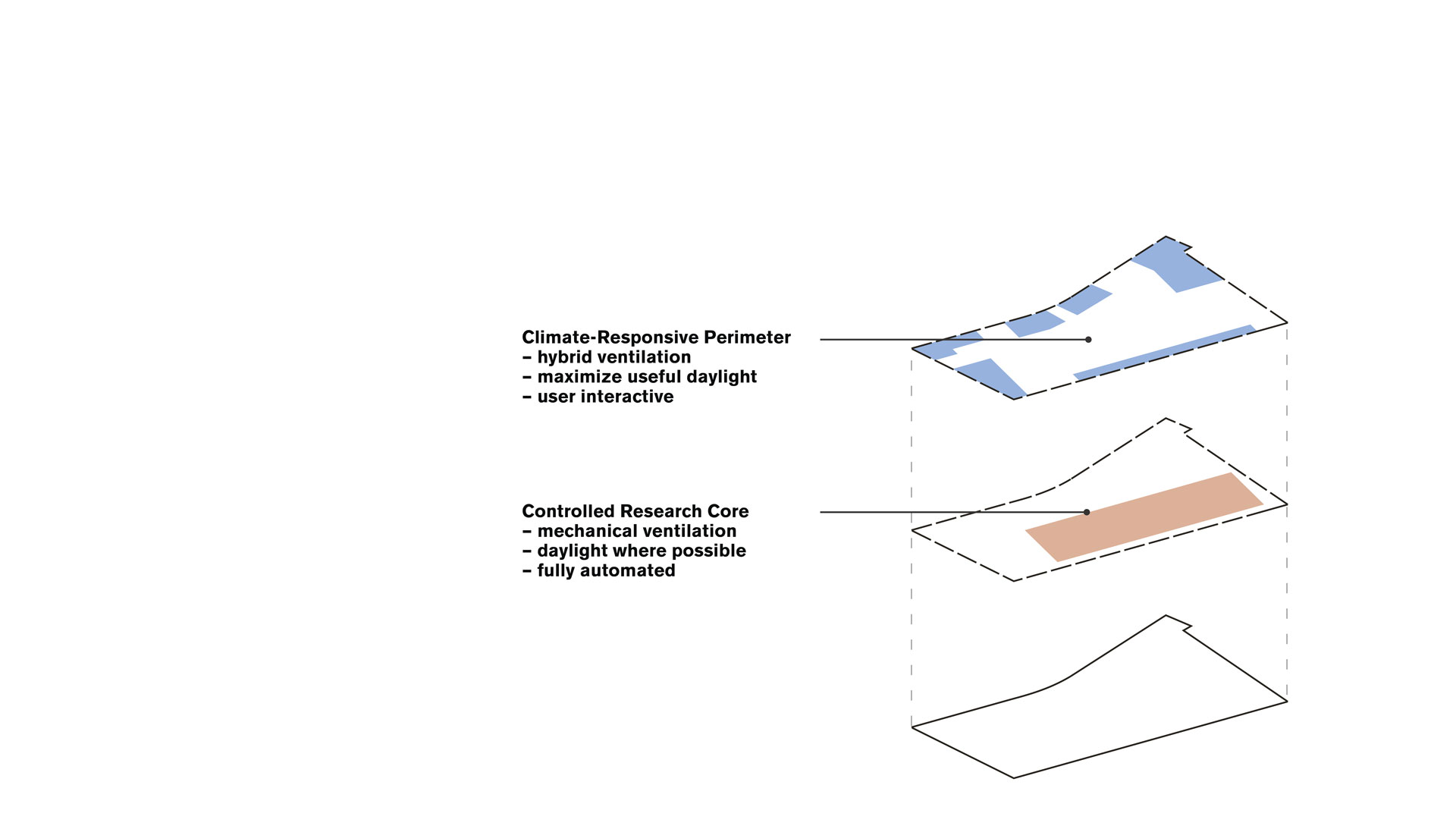 Climate-Responsive Perimeter
– hybrid ventilation
– maximize useful daylight
– user interactive

Controlled Research Core
– mechanical ventilation
– daylight where possible
– fully automated