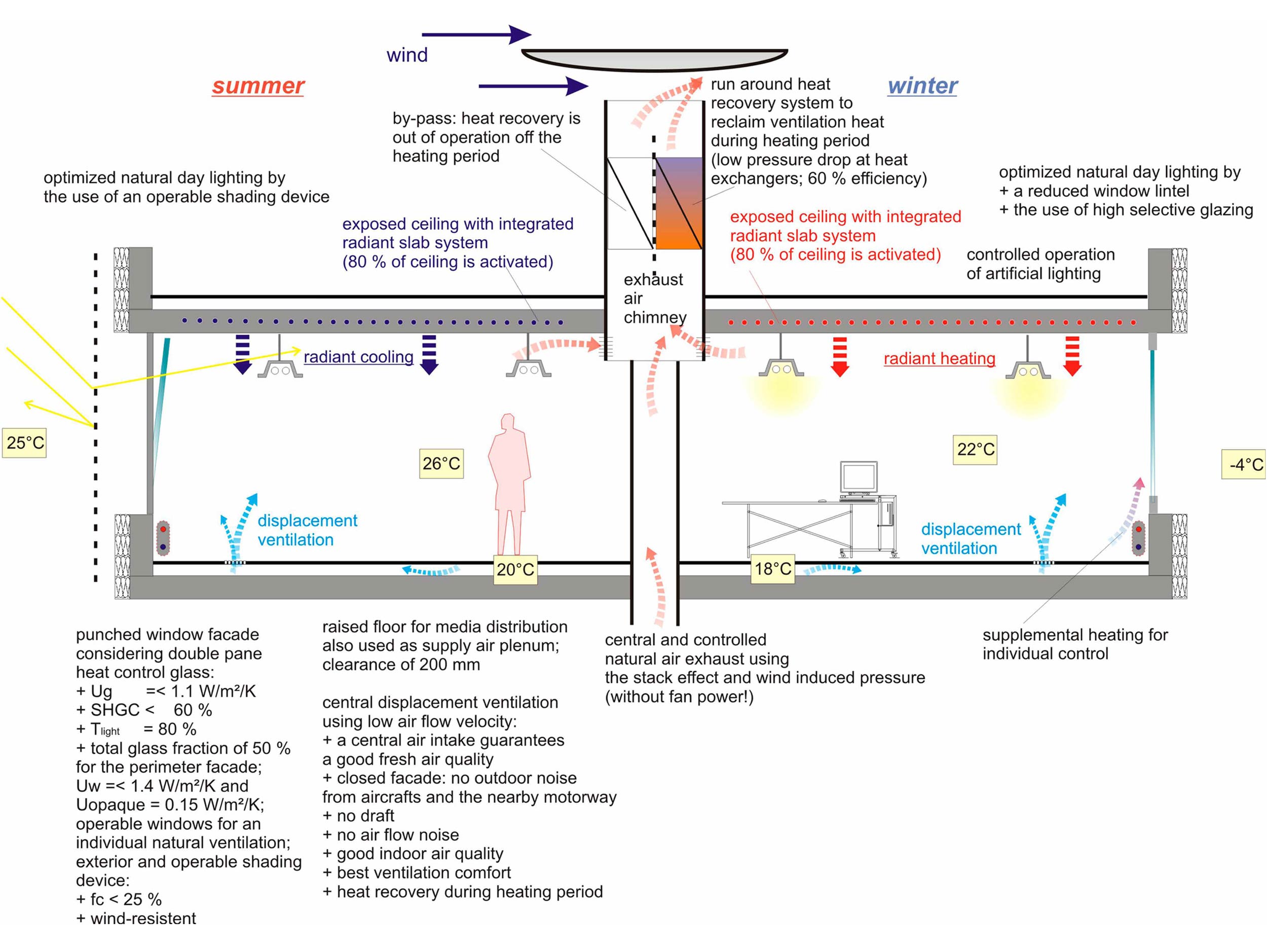 wind

summer

winter

by-pass: heat recovery is out of operation off the heating period

run around heat recovery system to reclaim ventilation heat during heating period (low pressure drop at heat exchangers; 60 % efficiency)

optimized natural day lighting by the use of an operable shading device

optimized natural day lighting by
+ a reduced window lintel
+ the use of high selective glazing

exposed ceiling with integrated radiant slab system (80 % of ceiling is activated)

exposed ceiling with integrated radiant slab system (80 % of ceiling is activated)

controlled operation of artificial lighting

exhaust air chimney

radiant cooling

radiant heating

25°C

26°C

22°C

-4°C

displacement ventilation

displacement ventilation

20°C

18°C

punched window facade considering double pane heat control glass:
+ Ug =< 1.1 W/m²/K
+ SHGC < 60 %
+ $T_{light}$ = 80 %
+ total glass fraction of 50 % for the perimeter facade;
Uw =< 1.4 W/m²/K and
Uopaque = 0.15 W/m²/K;
operable windows for an individual natural ventilation;
exterior and operable shading device:
+ fc < 25 %
+ wind-resistent

raised floor for media distribution also used as supply air plenum; clearance of 200 mm

central displacement ventilation using low air flow velocity:
+ a central air intake guarantees a good fresh air quality
+ closed facade: no outdoor noise from aircrafts and the nearby motorway
+ no draft
+ no air flow noise
+ good indoor air quality
+ best ventilation comfort
+ heat recovery during heating period

central and controlled natural air exhaust using the stack effect and wind induced pressure (without fan power!)

supplemental heating for individual control